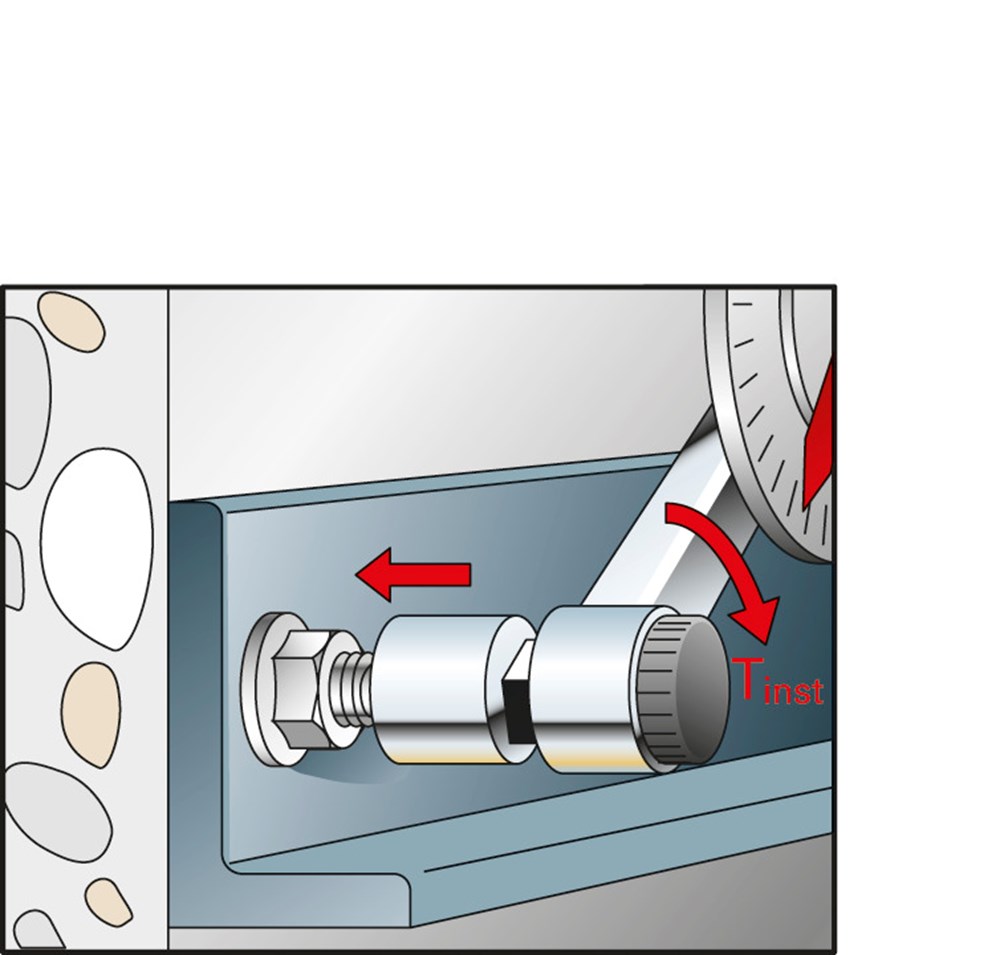 $T_{inst}$