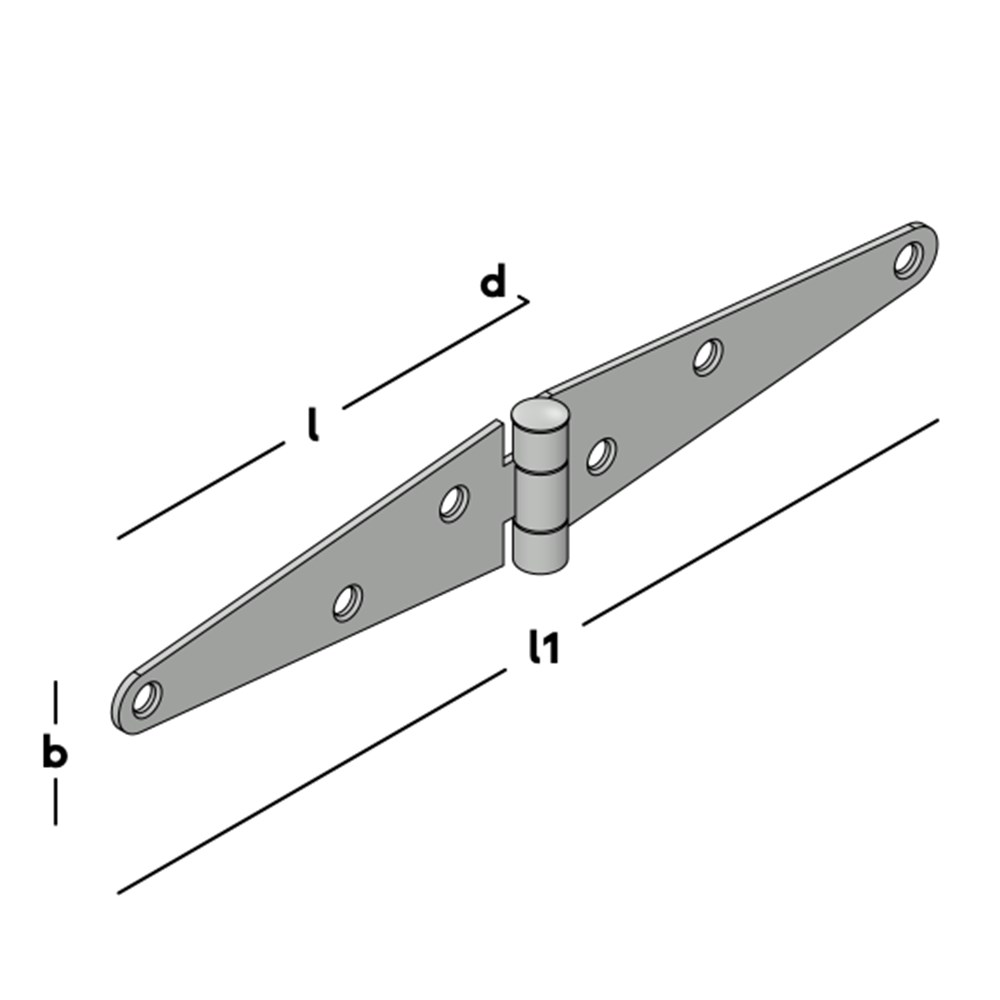 d

l

l1

b