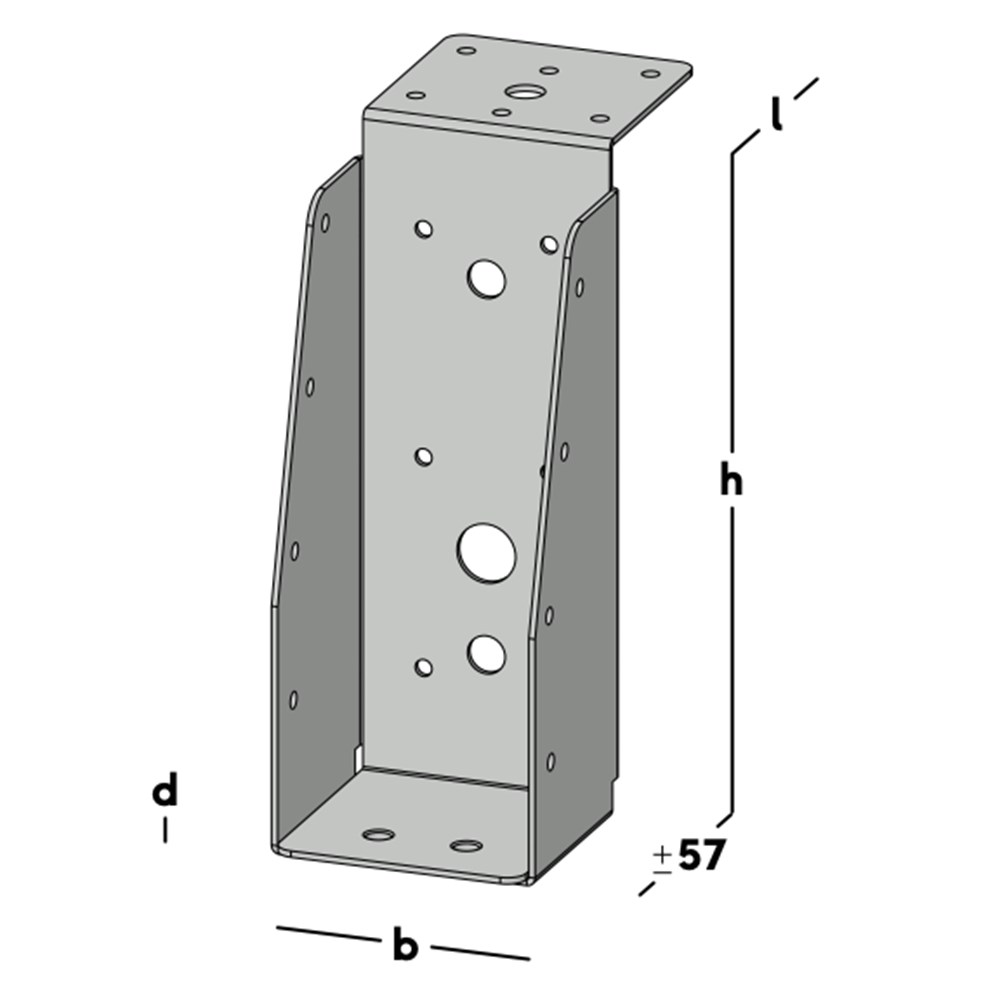 l
h
d
±57
b